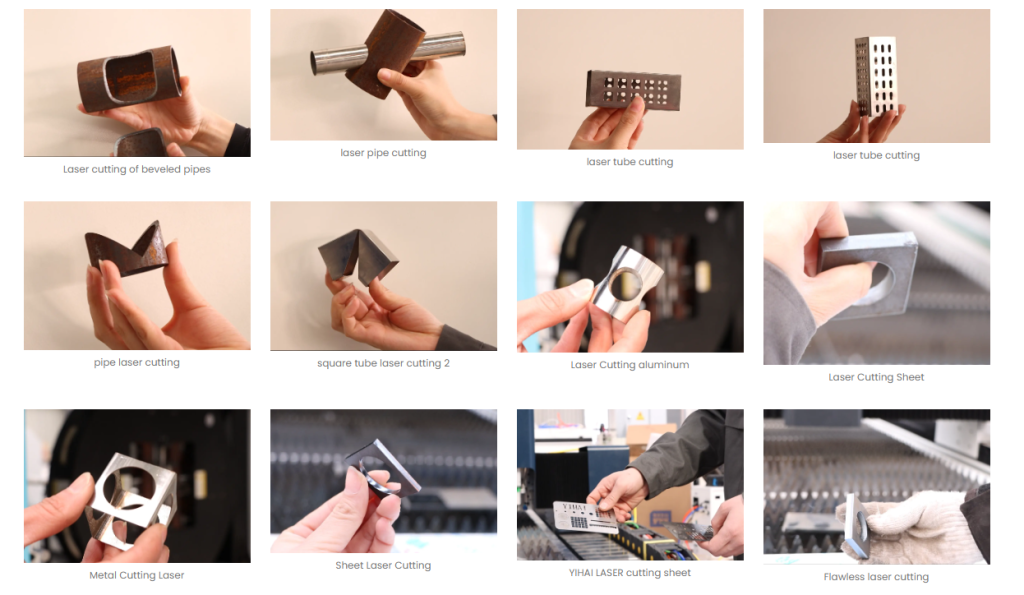 Laser cutting of beveled pipes

laser pipe cutting

laser tube cutting

laser tube cutting

pipe laser cutting

square tube laser cutting 2

Laser Cutting aluminum

Laser Cutting Sheet

Metal Cutting Laser

Sheet Laser Cutting

YIHAI

YIHAI LASER cutting sheet

Flawless laser cutting