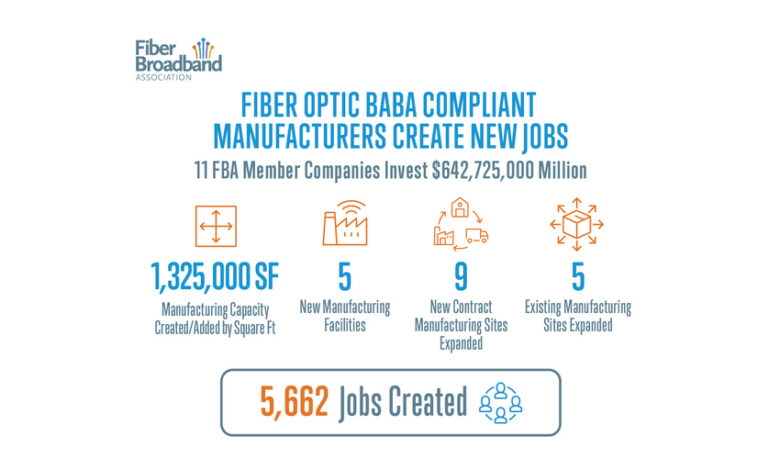 Fiber Broadband ASSOCIATION

FIBER OPTIC BABA COMPLIANT MANUFACTURERS CREATE NEW JOBS

11 FBA Member Companies Invest $642,725,000 Million

1,325,000 SF

Manufacturing Capacity Created/Added by Square Ft

5

New Manufacturing Facilities

9

New Contract Manufacturing Sites Expanded

5

Existing Manufacturing Sites Expanded

5,662 Jobs Created