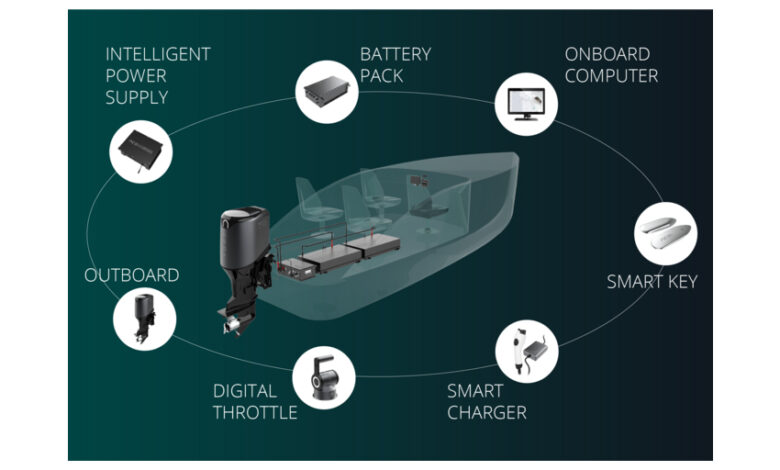 INTELLIGENT POWER SUPPLY

BATTERY PACK

ONBOARD COMPUTER

SMART KEY

SMART CHARGER

DIGITAL THROTTLE

OUTBOARD