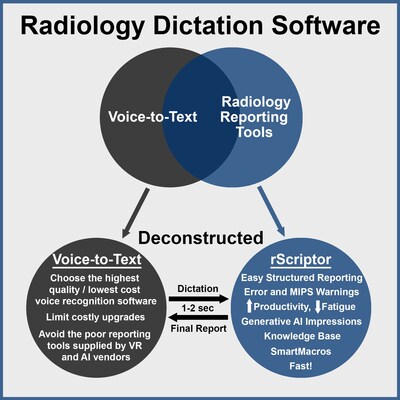 Radiology Dictation Software

Voice-to-Text

Radiology Reporting Tools

Deconstructed

Voice-to-Text

Choose the highest quality / lowest cost voice recognition software

Limit costly upgrades

Avoid the poor reporting tools supplied by VR and AI vendors

Dictation

1-2 sec

Final Report

rScriptor

Easy Structured Reporting

Error and MIPS Warnings

⬆Productivity, ⬇Fatigue

Generative AI Impressions

Knowledge Base

SmartMacros

Fast!