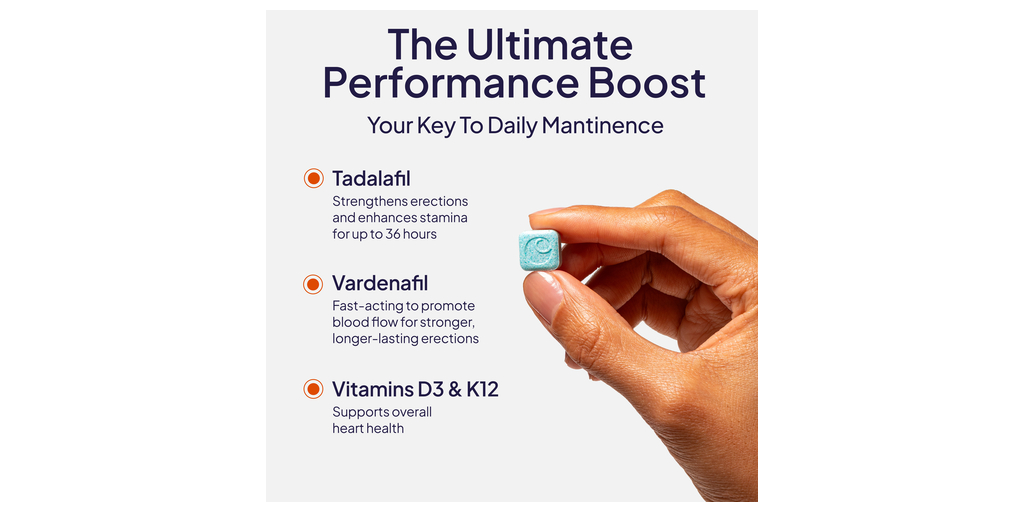 The Ultimate Performance Boost

Your Key To Daily Mantinence

Tadalafil

Strengthens erections and enhances stamina for up to 36 hours

Vardenafil

Fast-acting to promote blood flow for stronger, longer-lasting erections

Vitamins D3 & K12

Supports overall heart health