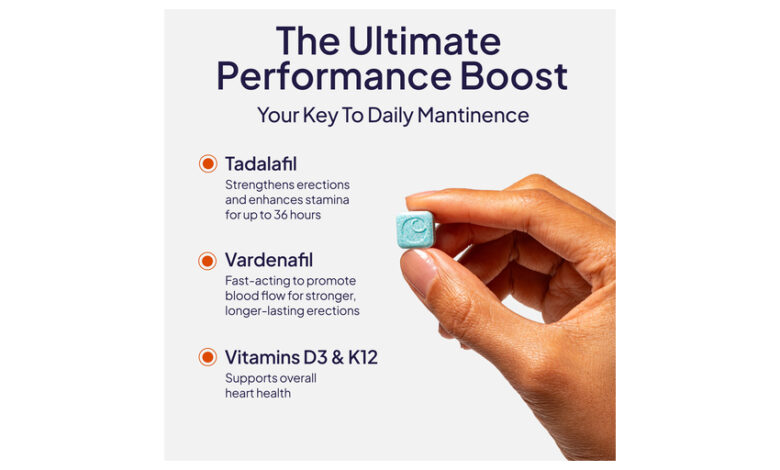 The Ultimate Performance Boost

Your Key To Daily Mantinence

Tadalafil
Strengthens erections and enhances stamina for up to 36 hours

Vardenafil
Fast-acting to promote blood flow for stronger, longer-lasting erections

Vitamins D3 & K12
Supports overall heart health